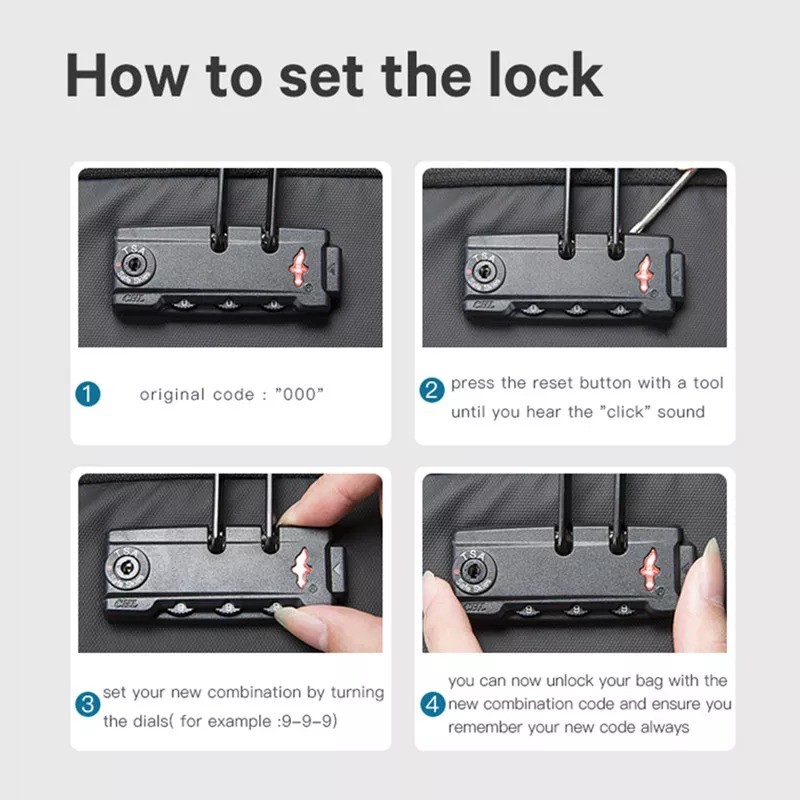 How to set the lock

TSA

CHL

1 original code : "000"

TSA

CHL

2 press the reset button with a tool until you hear the "click" sound

TSA

CHL

3 set your new combination by turning the dials( for example :9-9-9)

TSA

CHL

4 you can now unlock your bag with the new combination code and ensure you remember your new code always